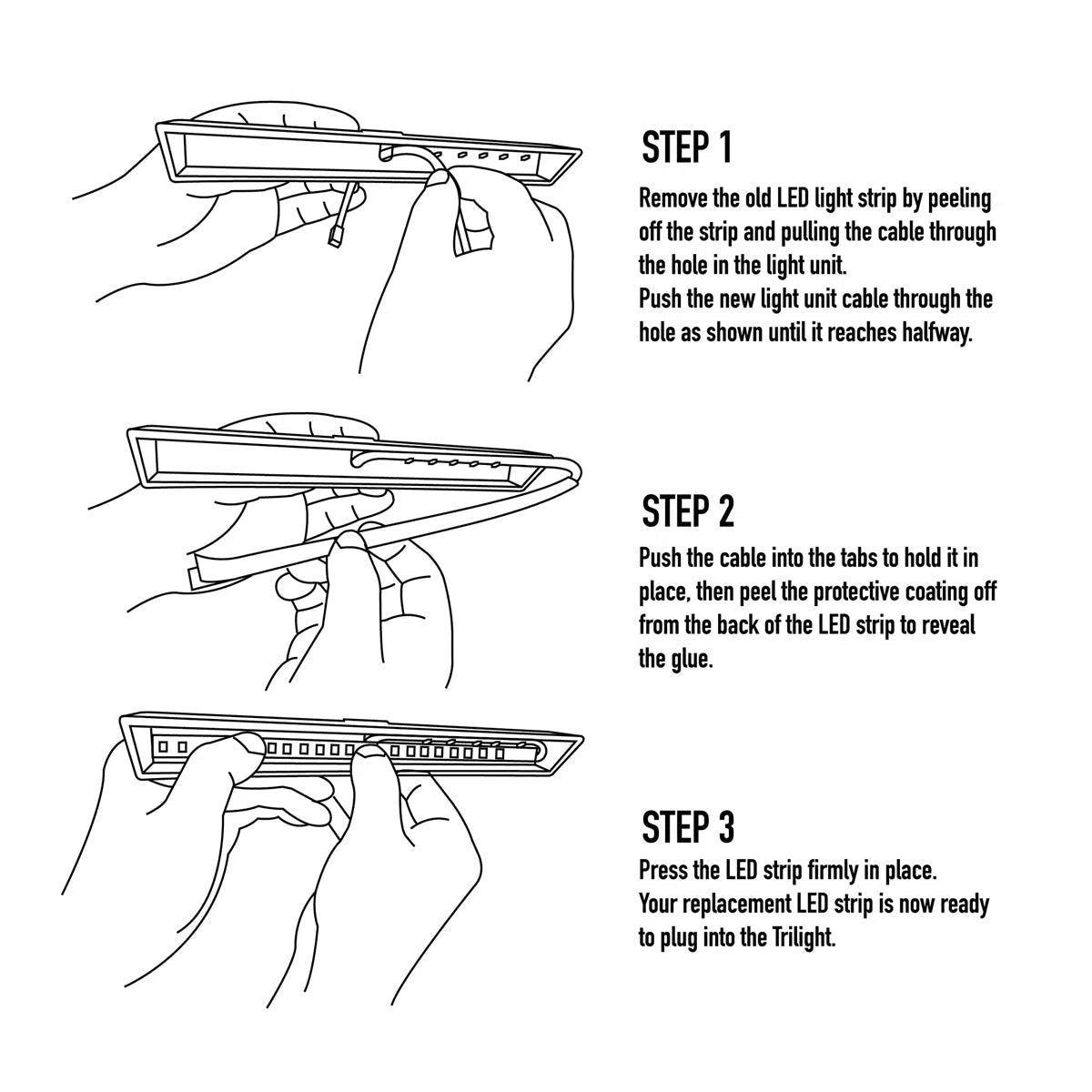 STEP 1

Remove the old LED light strip by peeling off the strip and pulling the cable through the hole in the light unit.
Push the new light unit cable through the hole as shown until it reaches halfway.

STEP 2

Push the cable into the tabs to hold it in place, then peel the protective coating off from the back of the LED strip to reveal the glue.

STEP 3

Press the LED strip firmly in place.
Your replacement LED strip is now ready to plug into the Trilight.