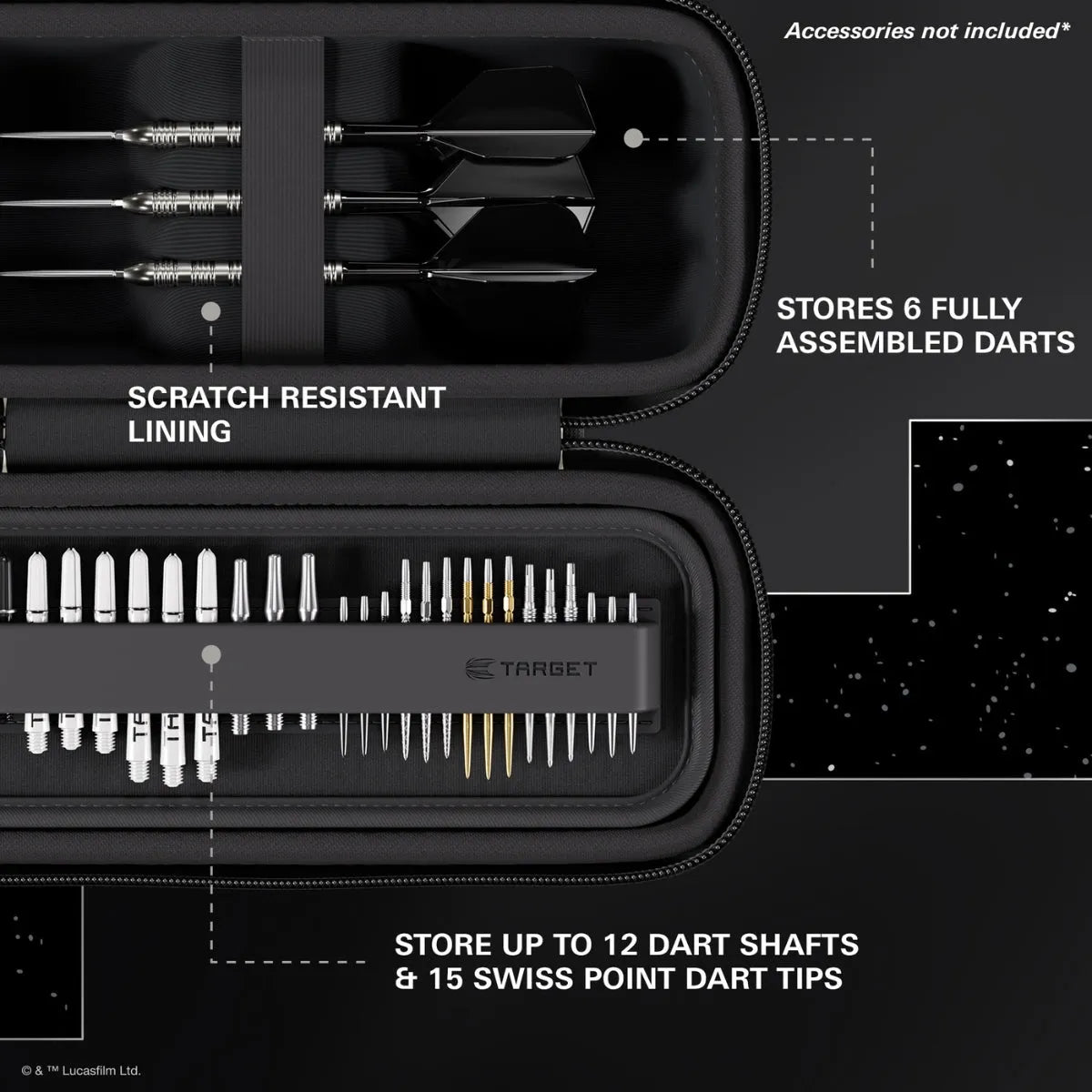 Accessories not included*

STORES 6 FULLY ASSEMBLED DARTS

SCRATCH RESISTANT LINING

TARGET

STORE UP TO 12 DART SHAFTS & 15 SWISS POINT DART TIPS

© & ™ Lucasfilm Ltd.