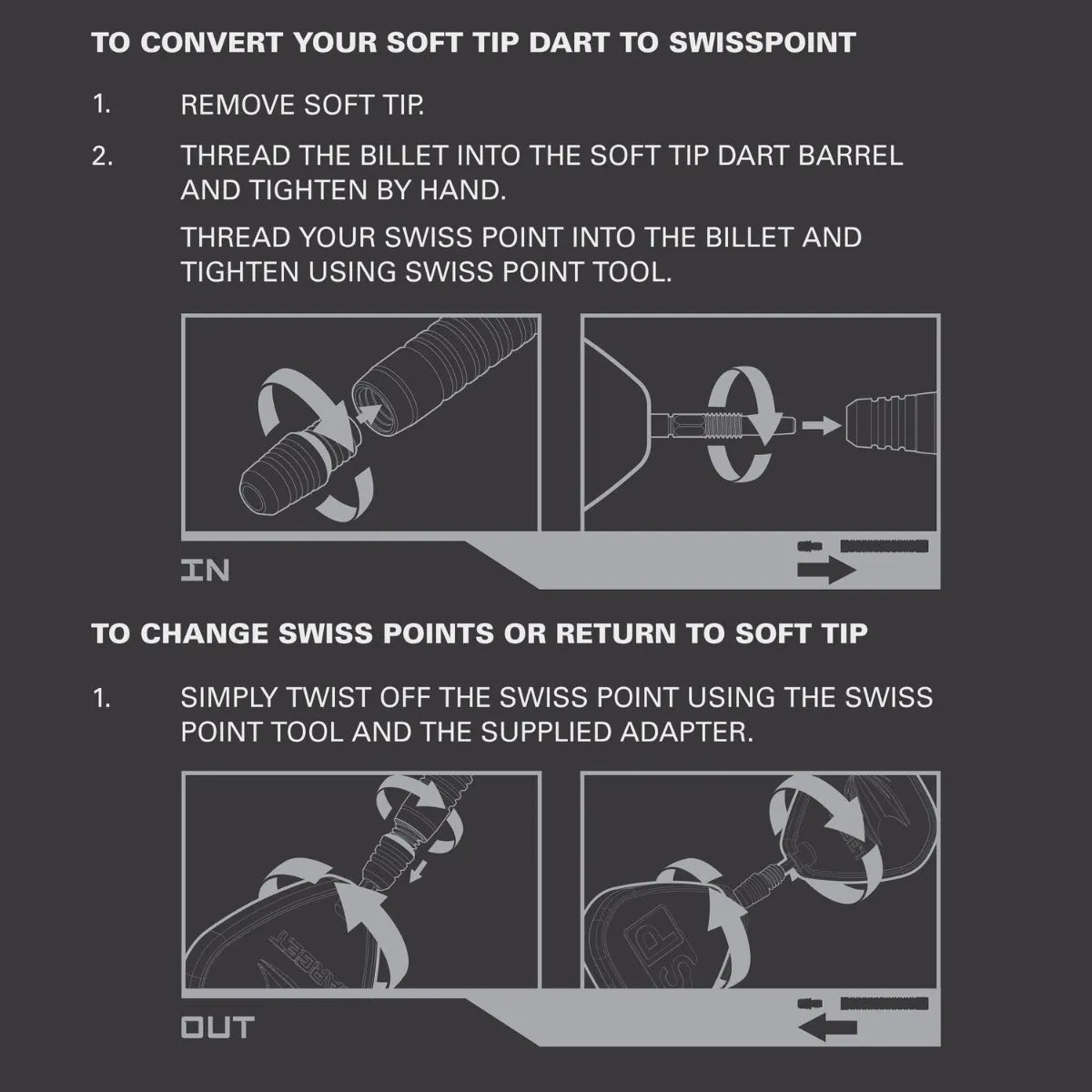 TO CONVERT YOUR SOFT TIP DART TO SWISSPOINT

1. REMOVE SOFT TIP.

2. THREAD THE BILLET INTO THE SOFT TIP DART BARREL AND TIGHTEN BY HAND.

THREAD YOUR SWISS POINT INTO THE BILLET AND TIGHTEN USING SWISS POINT TOOL.

IN

TO CHANGE SWISS POINTS OR RETURN TO SOFT TIP

1. SIMPLY TWIST OFF THE SWISS POINT USING THE SWISS POINT TOOL AND THE SUPPLIED ADAPTER.

ARGET

SP

OUT