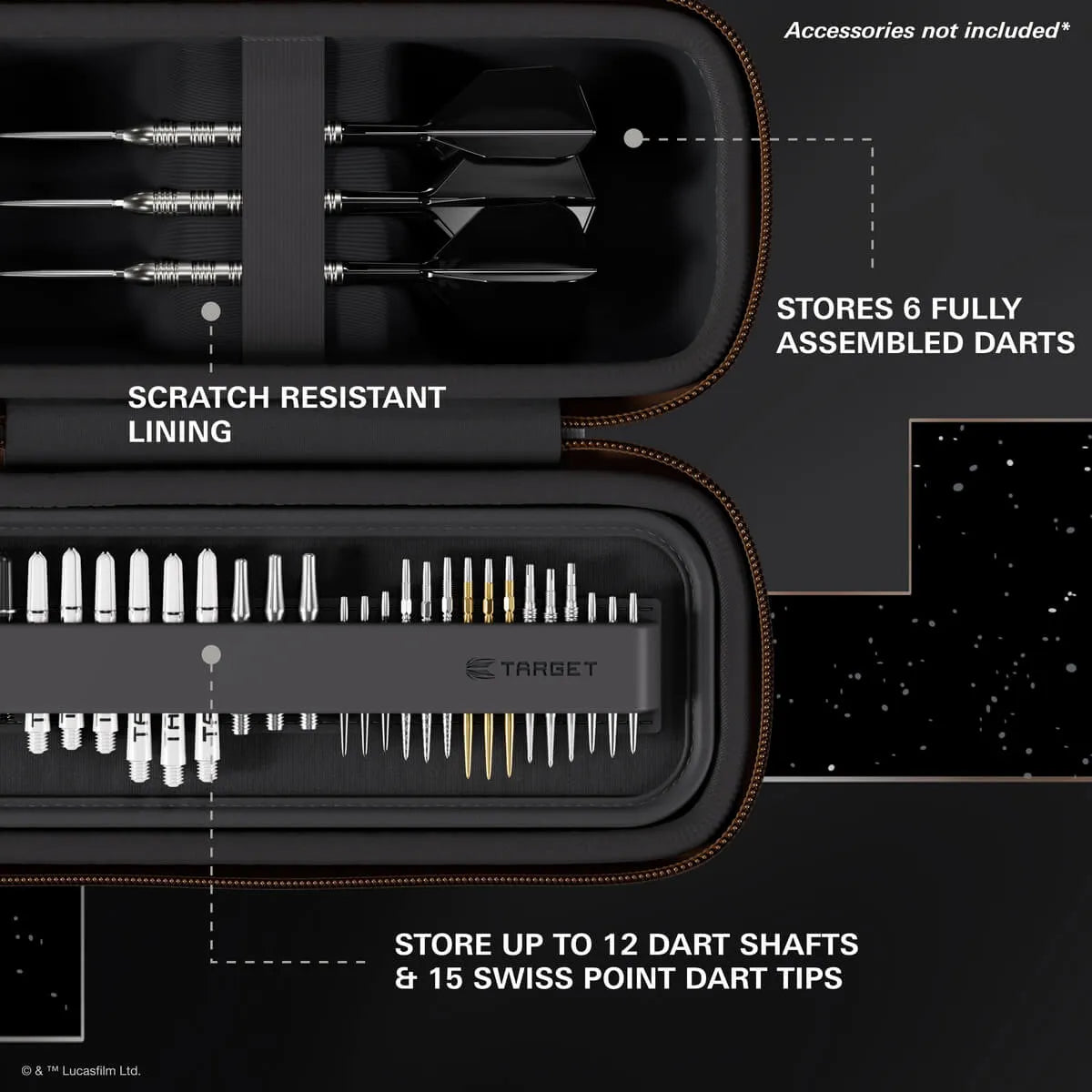 Accessories not included*

STORES 6 FULLY ASSEMBLED DARTS

SCRATCH RESISTANT LINING

TARGET

STORE UP TO 12 DART SHAFTS & 15 SWISS POINT DART TIPS

© & ™ Lucasfilm Ltd.