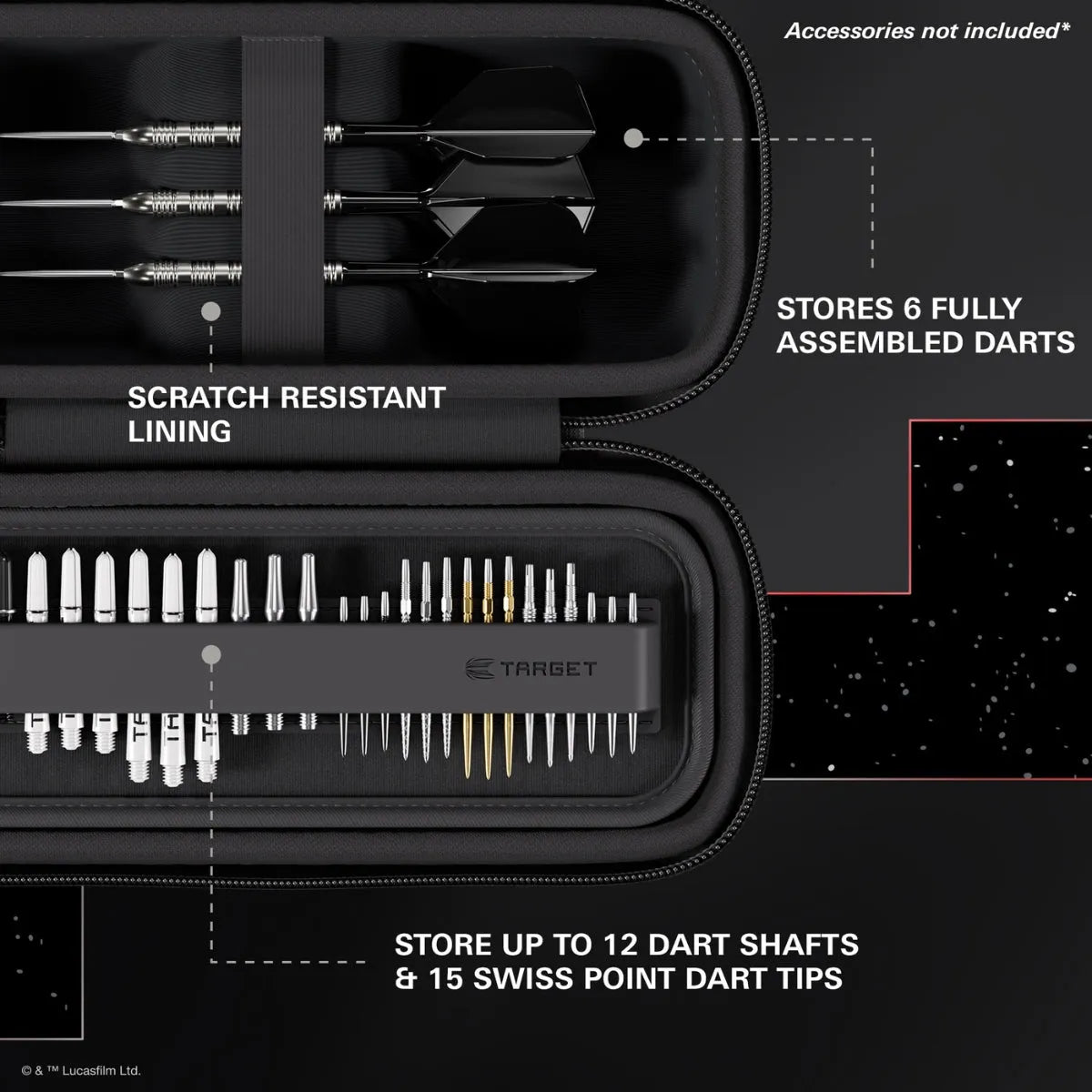 Accessories not included*

STORES 6 FULLY ASSEMBLED DARTS

SCRATCH RESISTANT LINING

TARGET

STORE UP TO 12 DART SHAFTS & 15 SWISS POINT DART TIPS

© & ™ Lucasfilm Ltd.