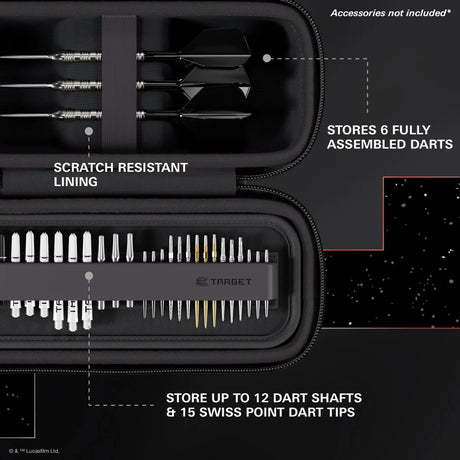 Accessories not included*

STORES 6 FULLY ASSEMBLED DARTS

SCRATCH RESISTANT LINING

TARGET

STORE UP TO 12 DART SHAFTS & 15 SWISS POINT DART TIPS

© & ™ Lucasfilm Ltd.