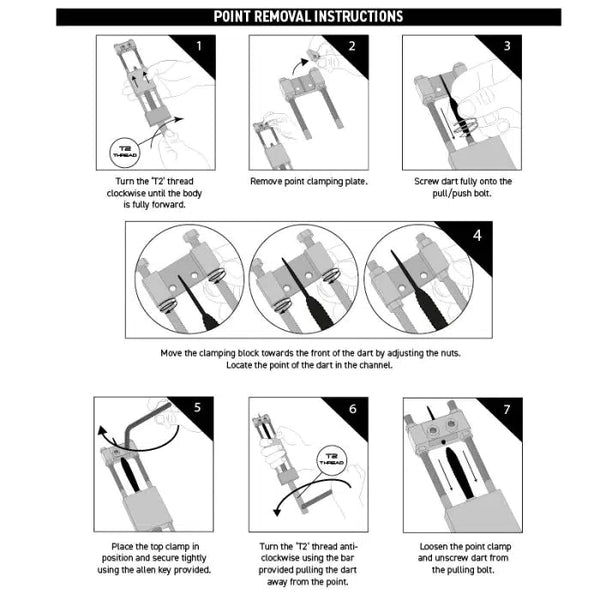 POINT REMOVAL INSTRUCTIONS

1

T2 THREAD

Turn the 'T2' thread clockwise until the body is fully forward.

2

Remove point clamping plate.

3

Screw dart fully onto the pull/push bolt.

4

Move the clamping block towards the front of the dart by adjusting the nuts. Locate the point of the dart in the channel.

5

Place the top clamp in position and secure tightly using the allen key provided.

6

T2 THREAD

Turn the 'T2' thread anti-clockwise using the bar provided pulling the dart away from the point.

7

Loosen the point clamp and unscrew dart from the pulling bolt.