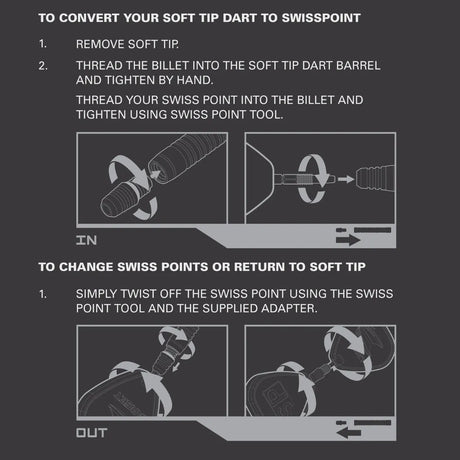 TO CONVERT YOUR SOFT TIP DART TO SWISSPOINT

1. REMOVE SOFT TIP.

2. THREAD THE BILLET INTO THE SOFT TIP DART BARREL AND TIGHTEN BY HAND.

THREAD YOUR SWISS POINT INTO THE BILLET AND TIGHTEN USING SWISS POINT TOOL.

IN

TO CHANGE SWISS POINTS OR RETURN TO SOFT TIP

1. SIMPLY TWIST OFF THE SWISS POINT USING THE SWISS POINT TOOL AND THE SUPPLIED ADAPTER.

OUT